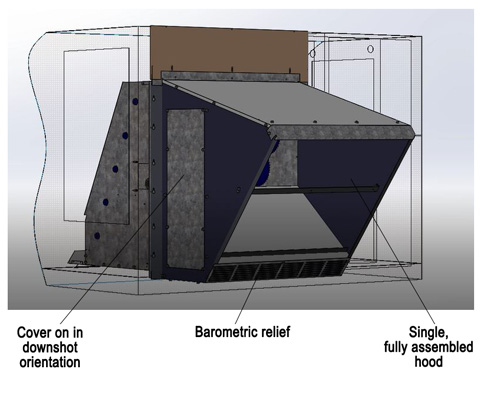 Cover on in downshot orientation

Barometric relief

Single, fully assembled hood